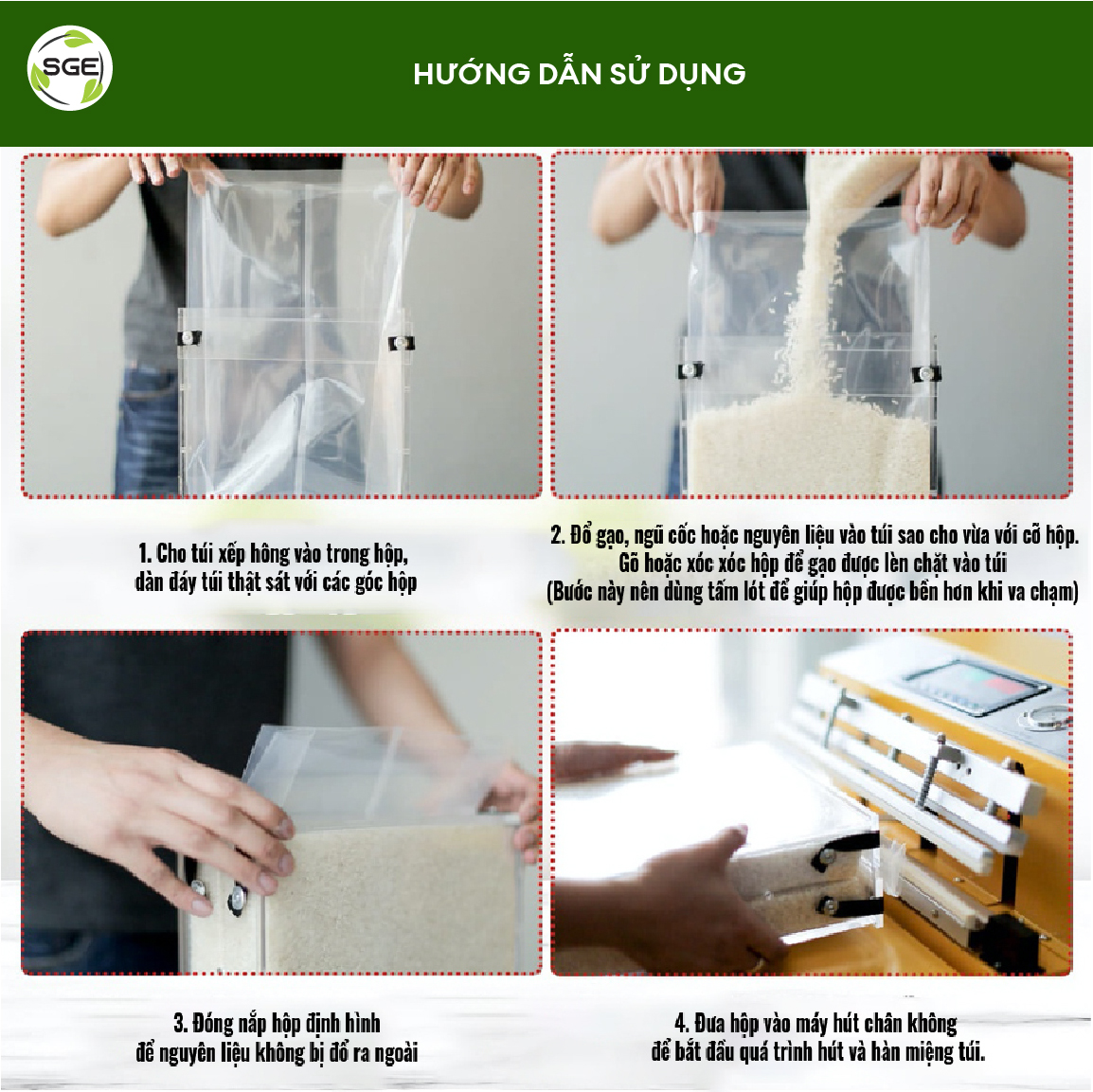 SGE

HƯỚNG DẪN SỬ DỤNG

1. Cho túi xếp hông vào trong hộp, dàn đáy túi thật sát với các góc hộp

2. Đổ gạo, ngũ cốc hoặc nguyên liệu vào túi sao cho vừa với cỡ hộp. Gõ hoặc xóc xóc hộp để gạo được lèn chặt vào túi (Bước này nên dùng tấm lót để giúp hộp được bền hơn khi va chạm)

3. Đóng nắp hộp định hình để nguyên liệu không bị đổ ra ngoài

4. Đưa hộp vào máy hút chân không để bắt đầu quá trình hút và hàn miệng túi.