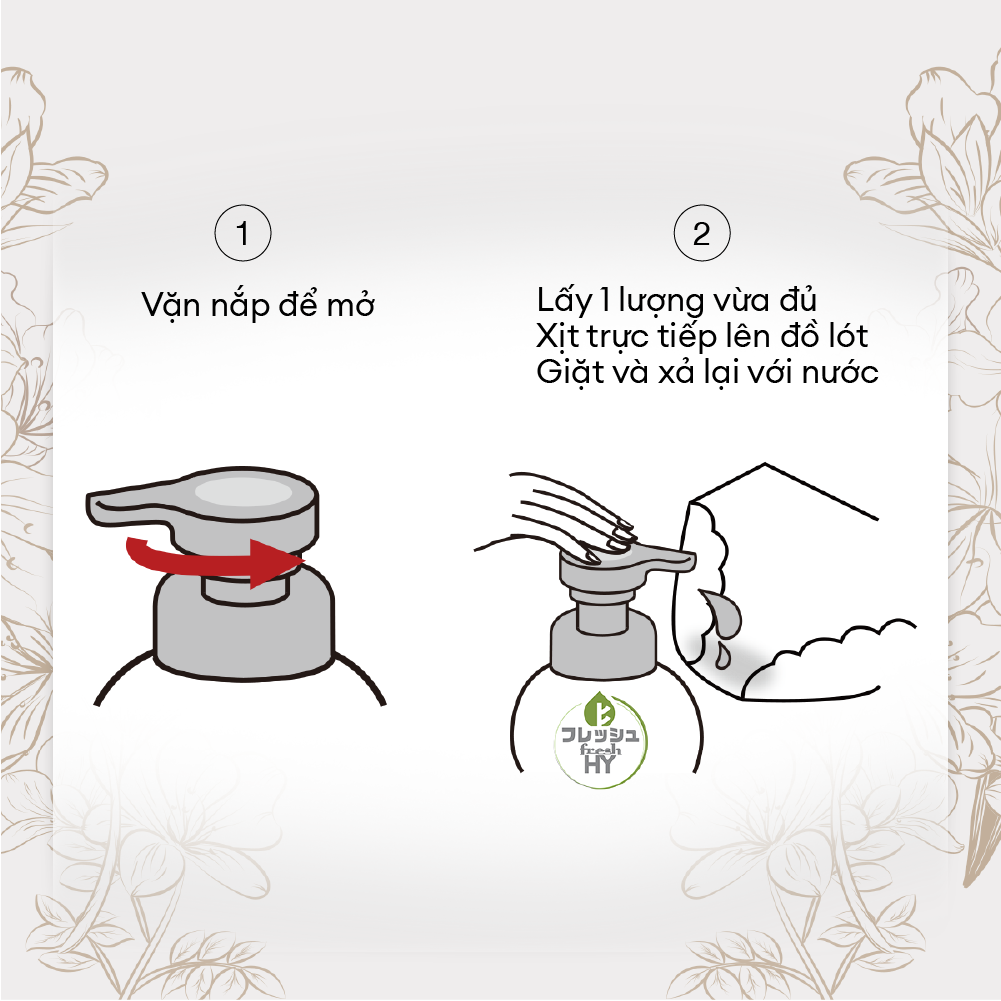 1

Vặn nắp để mở

2

Lấy 1 lượng vừa đủ
Xịt trực tiếp lên đồ lót
Giặt và xả lại với nước

フレッシュ
fresh
HY