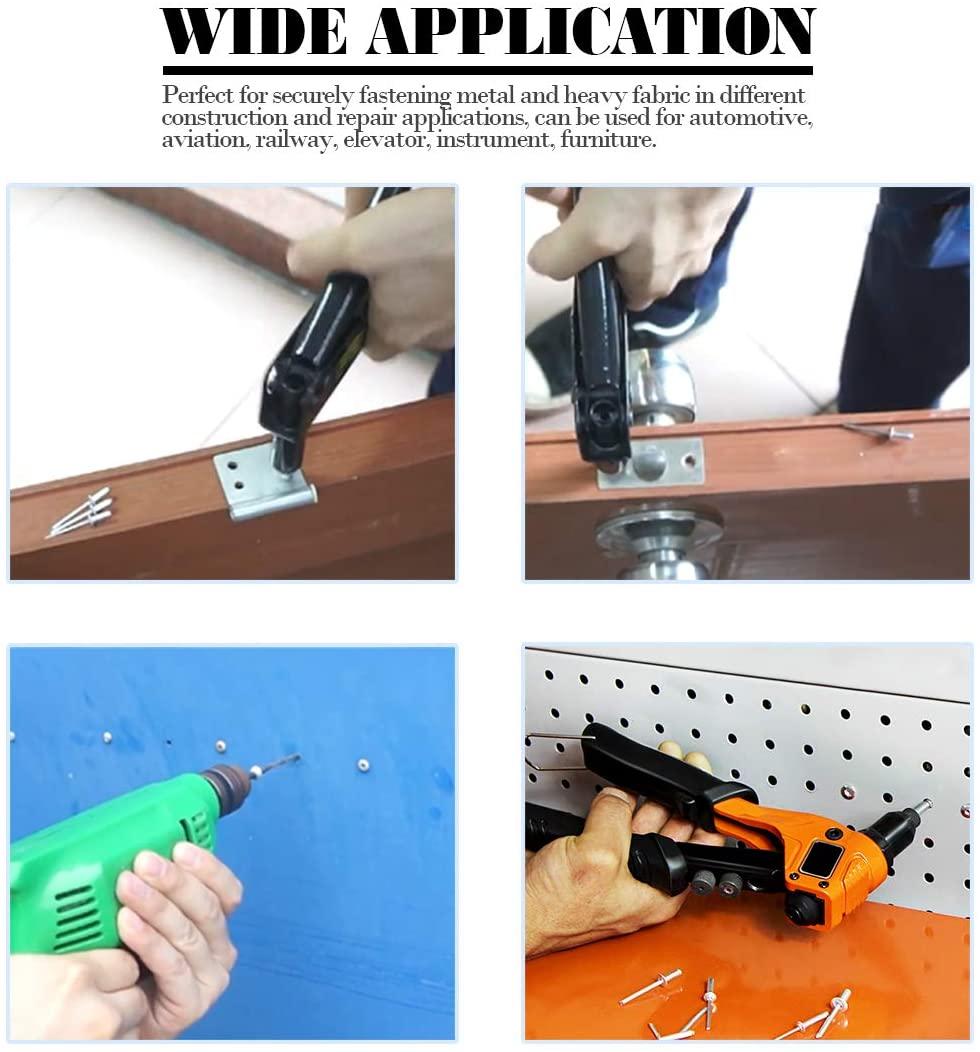 WIDE APPLICATION

Perfect for securely fastening metal and heavy fabric in different construction and repair applications, can be used for automotive, aviation, railway, elevator, instrument, furniture.