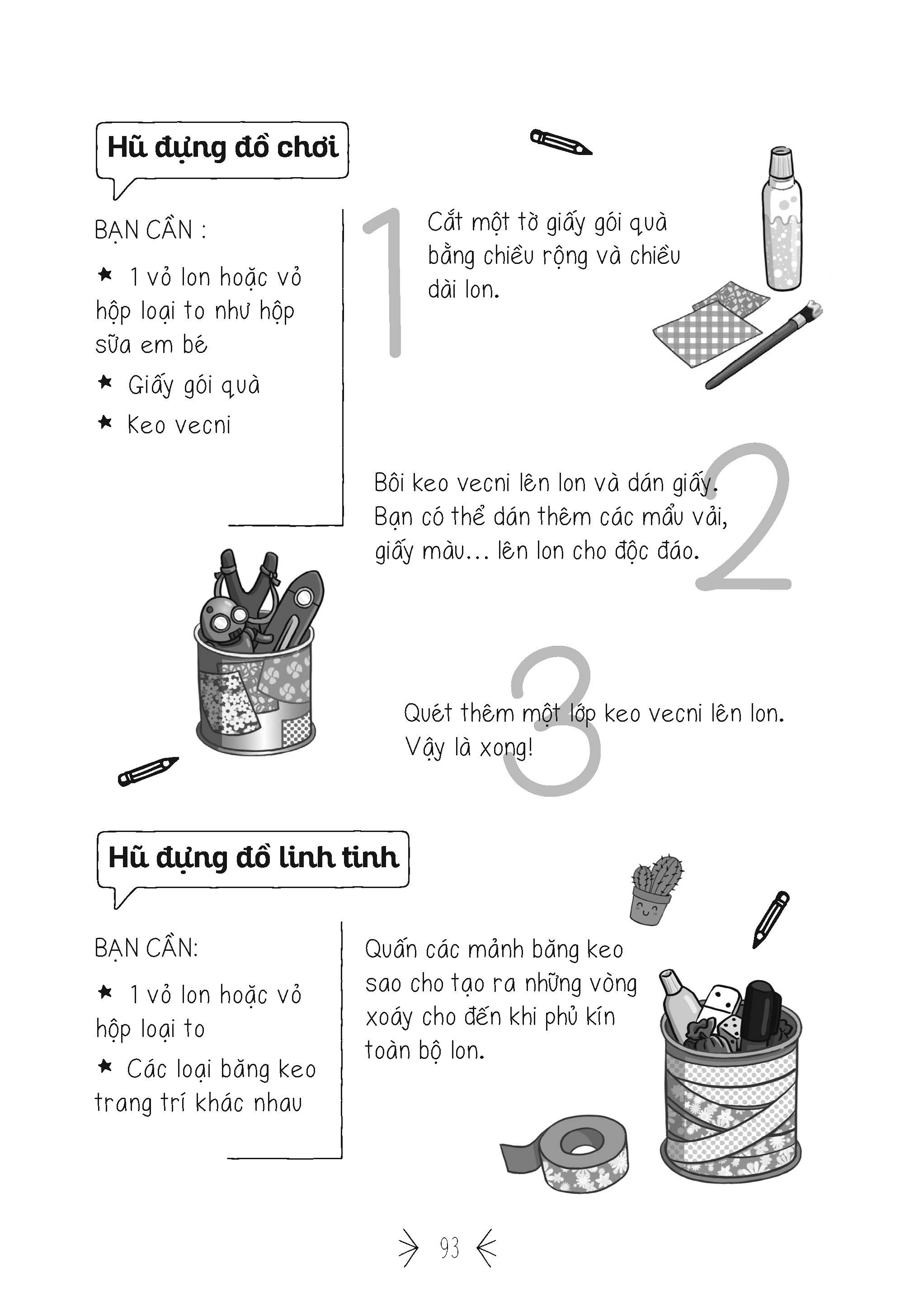 Hũ đựng đồ chơi

BẠN CẦN :

★ 1 vỏ lon hoặc vỏ hộp loại to như hộp sữa em bé

★ Giấy gói quà

★ Keo vecni

1

Cắt một tờ giấy gói quà bằng chiều rộng và chiều dài lon.

2

Bôi keo vecni lên lon và dán giấy. Bạn có thể dán thêm các mẩu vải, giấy màu… lên lon cho độc đáo.

3

Quét thêm một lớp keo vecni lên lon. Vậy là xong!

Hũ đựng đồ linh tinh

BẠN CẦN:

★ 1 vỏ lon hoặc vỏ hộp loại to

★ Các loại băng keo trang trí khác nhau

Quấn các mảnh băng keo sao cho tạo ra những vòng xoáy cho đến khi phủ kín toàn bộ lon.

93