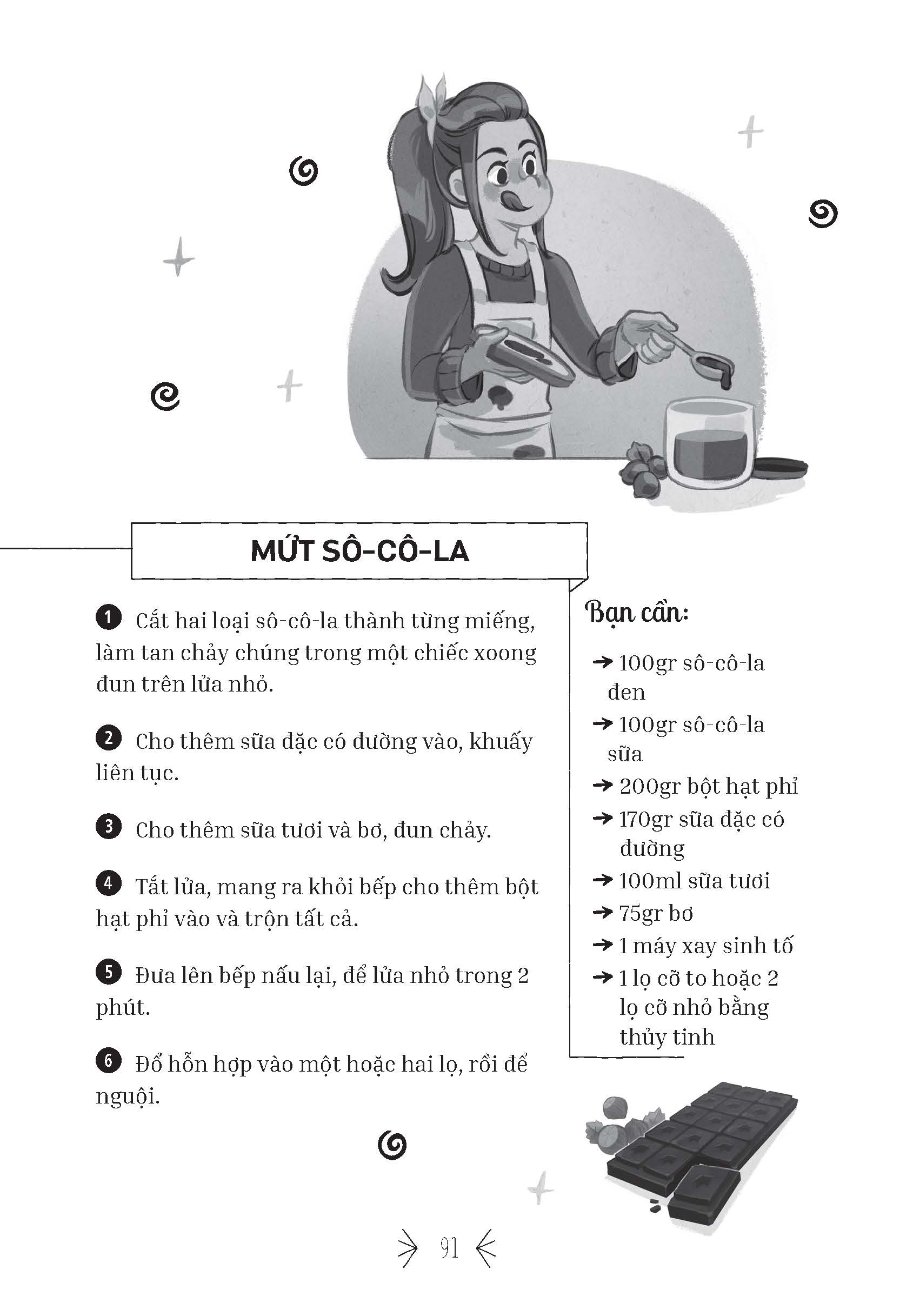 MỨT SÔ-CÔ-LA

1 Cắt hai loại sô-cô-la thành từng miếng, làm tan chảy chúng trong một chiếc xoong đun trên lửa nhỏ.

2 Cho thêm sữa đặc có đường vào, khuấy liên tục.

3 Cho thêm sữa tươi và bơ, đun chảy.

4 Tắt lửa, mang ra khỏi bếp cho thêm bột hạt phỉ vào và trộn tất cả.

5 Đưa lên bếp nấu lại, để lửa nhỏ trong 2 phút.

6 Đổ hỗn hợp vào một hoặc hai lọ, rồi để nguội.

Bạn cần:

→ 100gr sô-cô-la đen
→ 100gr sô-cô-la sữa
→ 200gr bột hạt phỉ
→ 170gr sữa đặc có đường
→ 100ml sữa tươi
→ 75gr bơ
→ 1 máy xay sinh tố
→ 1 lọ cỡ to hoặc 2 lọ cỡ nhỏ bằng thủy tinh

91