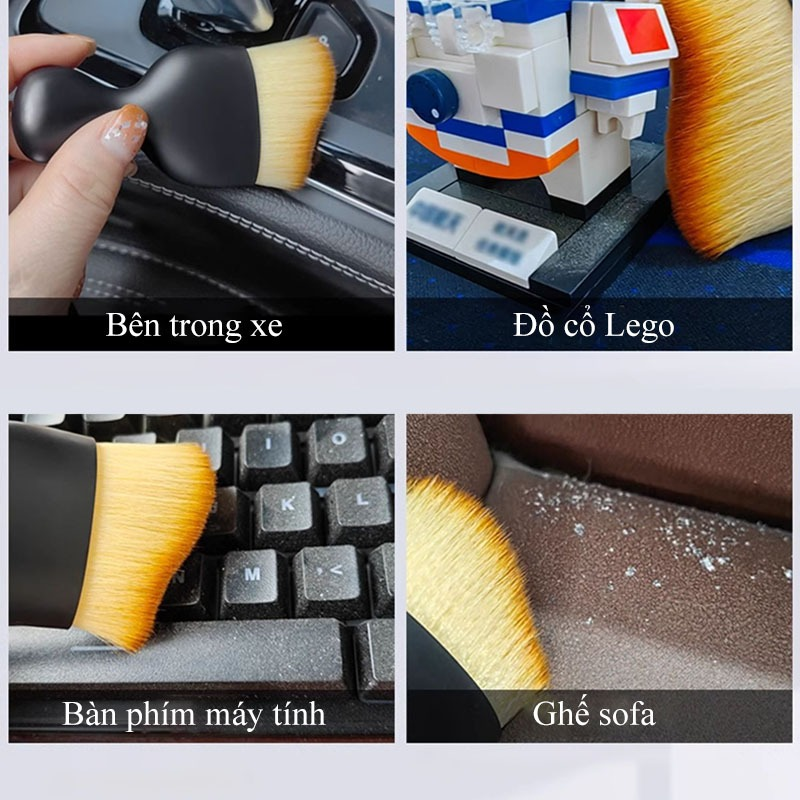 Bên trong xe

Đồ cổ Lego

I O
K L
M <

Bàn phím máy tính

Ghế sofa