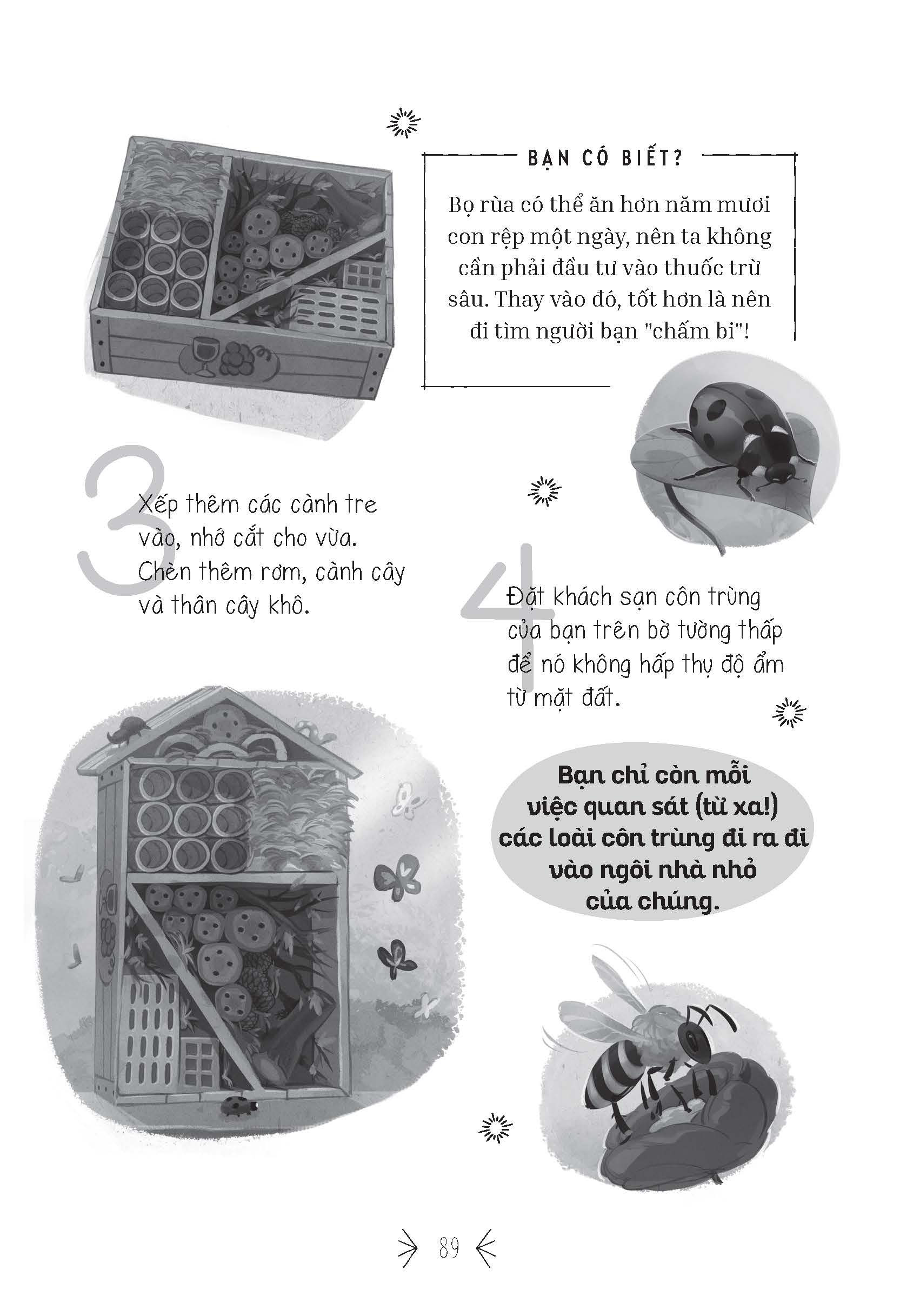 BẠN CÓ BIẾT?

Bọ rùa có thể ăn hơn năm mươi con rệp một ngày, nên ta không cần phải đầu tư vào thuốc trừ sâu. Thay vào đó, tốt hơn là nên đi tìm người bạn "chấm bi"!

3

Xếp thêm các cành tre vào, nhớ cắt cho vừa. Chèn thêm rơm, cành cây và thân cây khô.

4

Đặt khách sạn côn trùng của bạn trên bờ tường thấp để nó không hấp thụ độ ẩm từ mặt đất.

Bạn chỉ còn mỗi việc quan sát (từ xa!) các loài côn trùng đi ra đi vào ngôi nhà nhỏ của chúng.

89