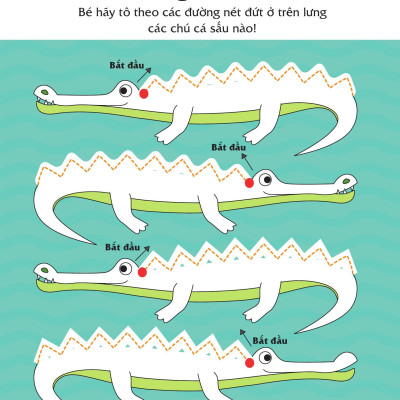 Bé hãy tô theo các đường nét đứt ở trên lưng các chú cá sấu nào!

Bắt đầu

Bắt đầu

Bắt đầu

Bắt đầu