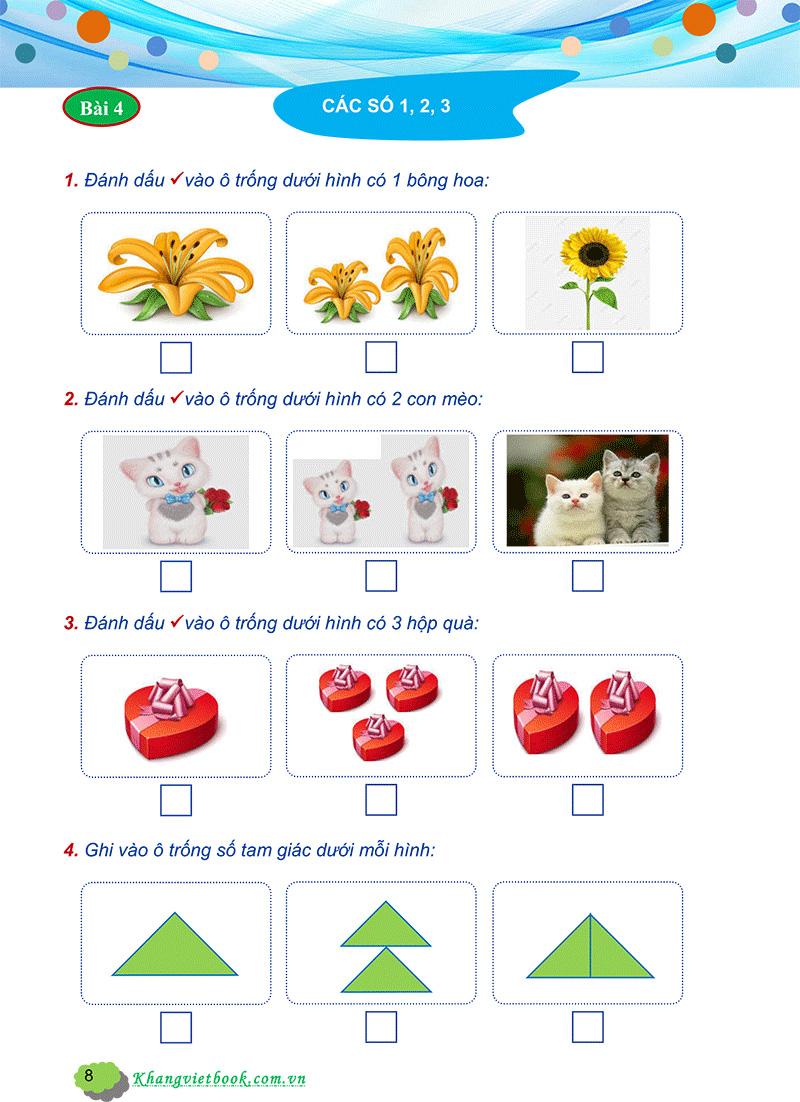 Bài 4

CÁC SỐ 1, 2, 3

1. Đánh dấu ✓ vào ô trống dưới hình có 1 bông hoa:

2. Đánh dấu ✓ vào ô trống dưới hình có 2 con mèo:

3. Đánh dấu ✓ vào ô trống dưới hình có 3 hộp quà:

4. Ghi vào ô trống số tam giác dưới mỗi hình:

8 Khangvietbook.com.vn