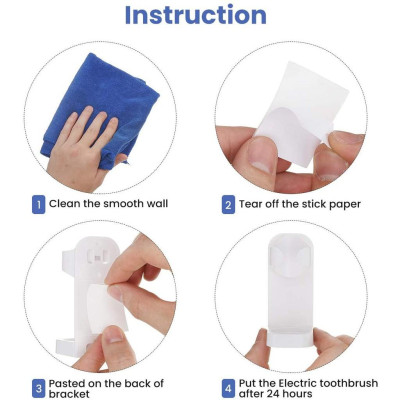 Instruction

1 Clean the smooth wall

2 Tear off the stick paper

3 Pasted on the back of bracket

4 Put the Electric toothbrush after 24 hours