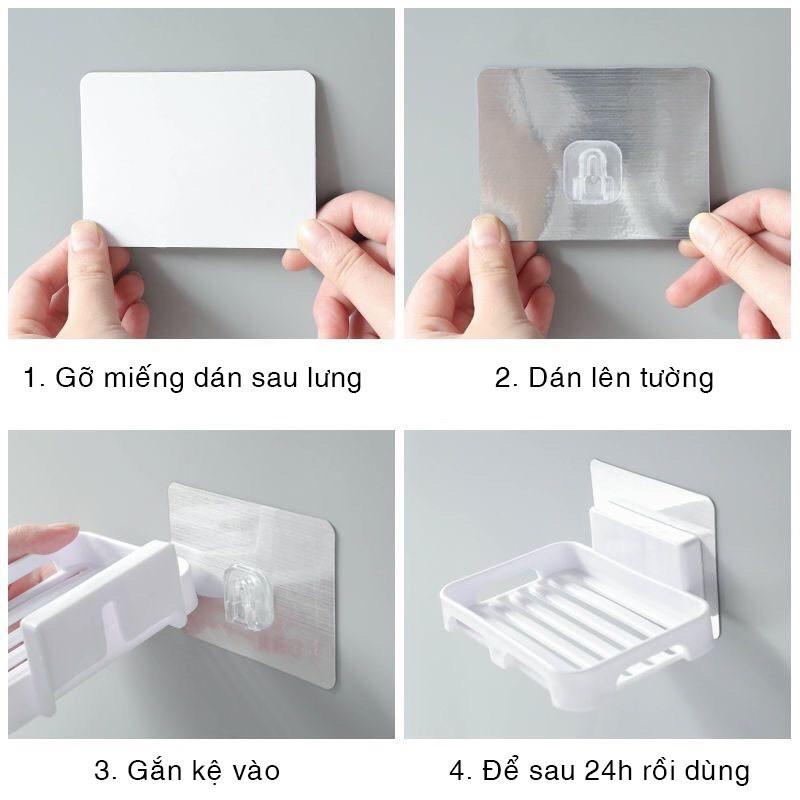 1. Gỡ miếng dán sau lưng

2. Dán lên tường

3. Gắn kệ vào

4. Để sau 24h rồi dùng