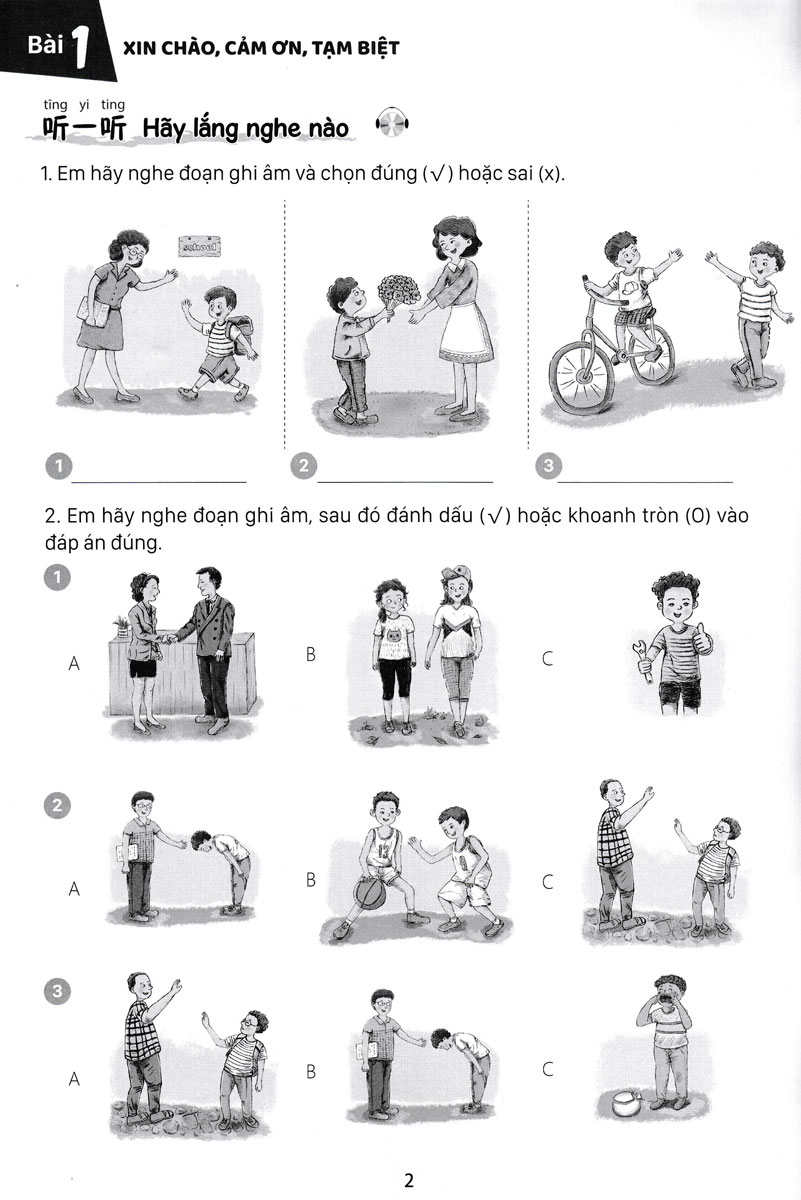 Bài 1 XIN CHÀO, CẢM ƠN, TẠM BIỆT

tīng yi tīng
听一听 Hãy lắng nghe nào

1. Em hãy nghe đoạn ghi âm và chọn đúng (√) hoặc sai (x).

school

1 ____________ 2 ____________ 3 ____________

2. Em hãy nghe đoạn ghi âm, sau đó đánh dấu (√) hoặc khoanh tròn (O) vào đáp án đúng.

1
A B C

2
A B C

3
A B C

2