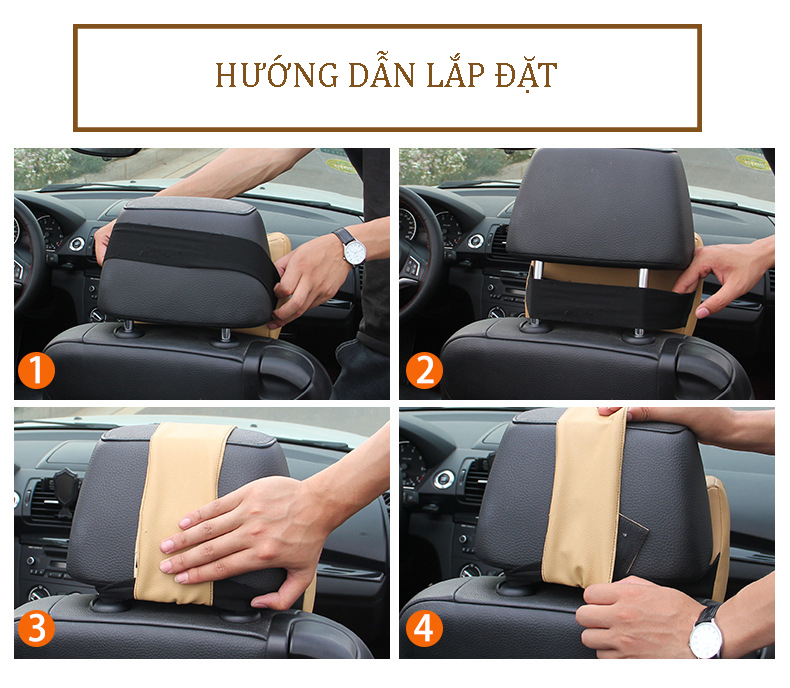 HƯỚNG DẪN LẮP ĐẶT

1

2

3

4