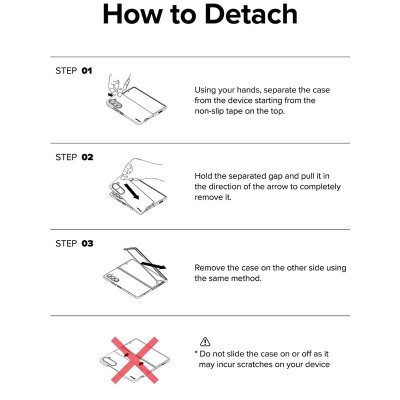 How to Detach

STEP 01

Using your hands, separate the case from the device starting from the non-slip tape on the top.

STEP 02

Hold the separated gap and pull it in the direction of the arrow to completely remove it.

STEP 03

Remove the case on the other side using the same method.

* Do not slide the case on or off as it may incur scratches on your device