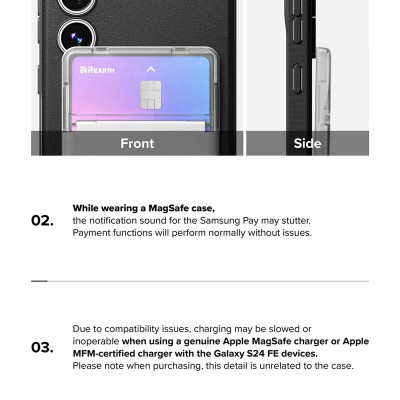 REARTH

Front

Side

02.

While wearing a MagSafe case,
the notification sound for the Samsung Pay may stutter. Payment functions will perform normally without issues.

03.

Due to compatibility issues, charging may be slowed or inoperable when using a genuine Apple MagSafe charger or Apple MFM-certified charger with the Galaxy S24 FE devices. Please note when purchasing, this detail is unrelated to the case.